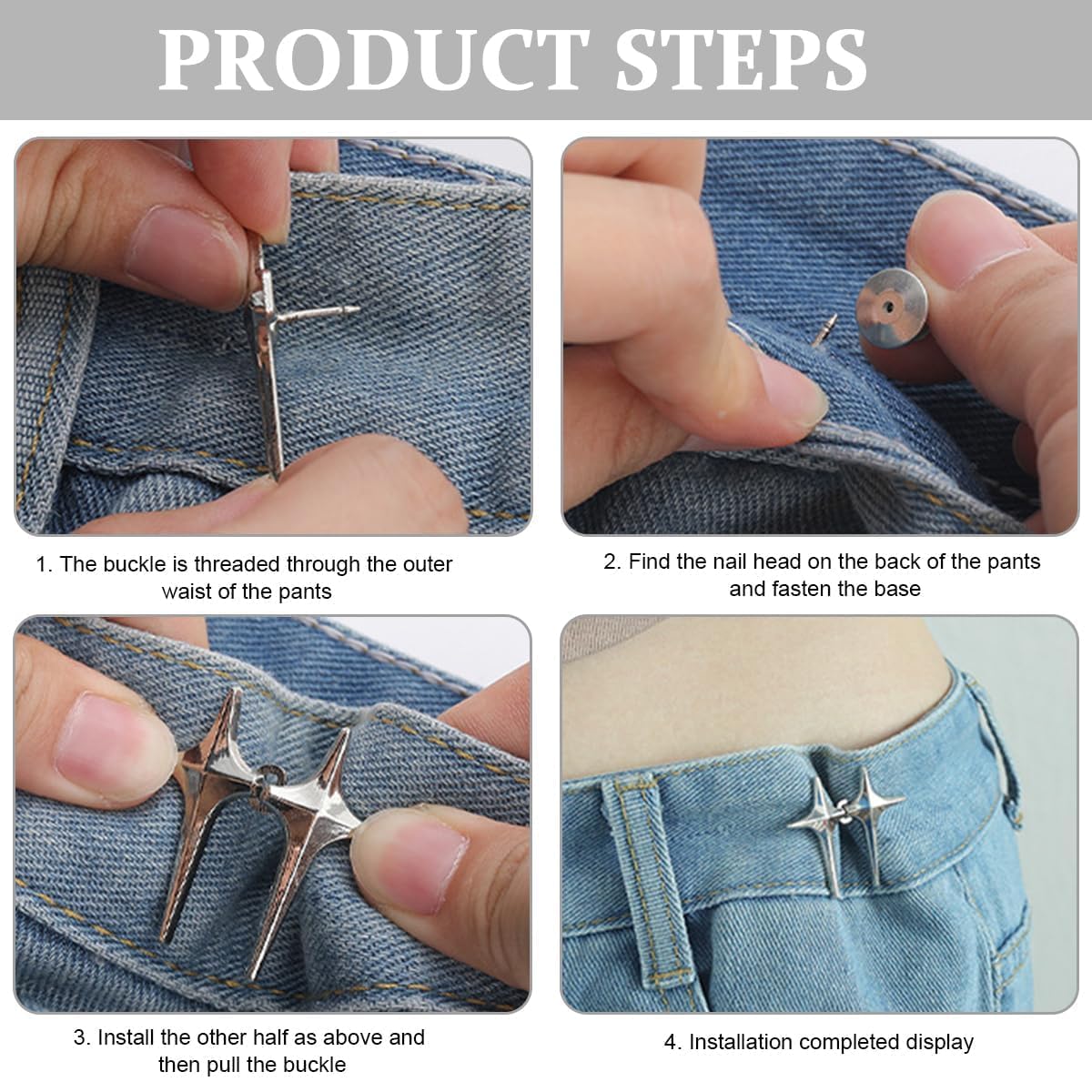 PRODUCT STEPS

1. The buckle is threaded through the outer waist of the pants

2. Find the nail head on the back of the pants and fasten the base

3. Install the other half as above and then pull the buckle

4. Installation completed display