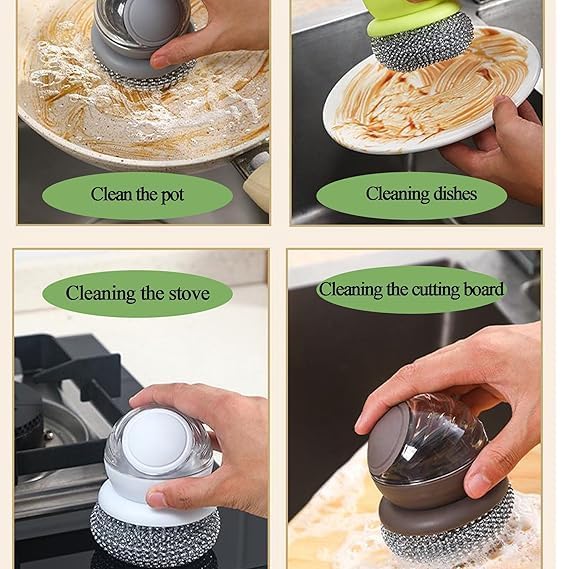 Clean the pot

Cleaning dishes

Cleaning the stove

Cleaning the cutting board